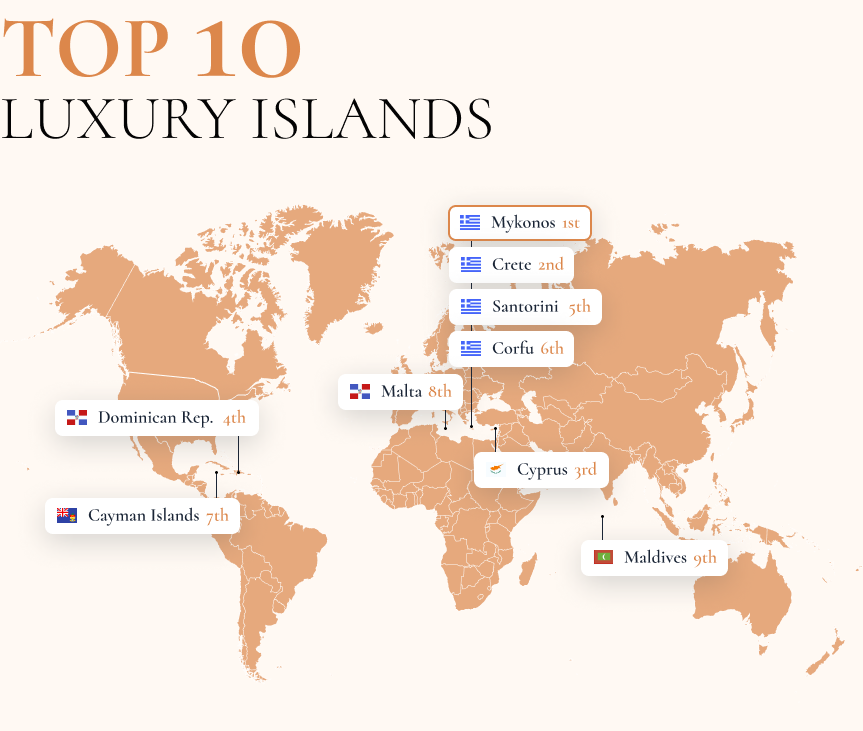 TOP 10
LUXURY ISLANDS

Mykonos 1st
Crete 2nd
Santorini 5th
Corfu 6th
Malta 8th
Dominican Rep. 4th
Cyprus 3rd
Cayman Islands 7th
Maldives 9th